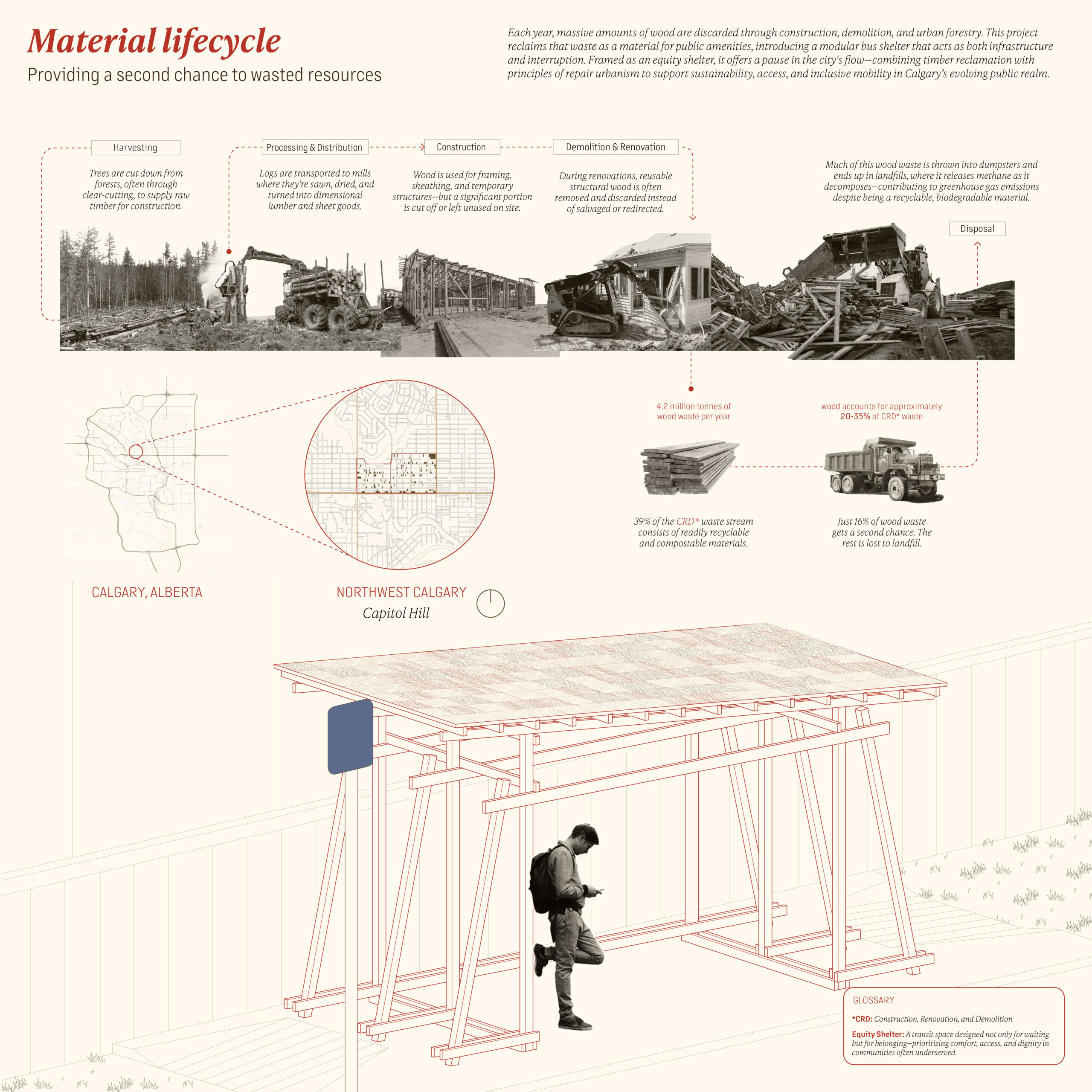 Material lifecycle

Providing a second chance to wasted resources

Each year, massive amounts of wood are discarded through construction, demolition, and urban forestry. This project reclaims that waste as a material for public amenities, introducing a modular bus shelter that acts as both infrastructure and interruption. Framed as an equity shelter, it offers a pause in the city's flow—combining timber reclamation with principles of repair urbanism to support sustainability, access, and inclusive mobility in Calgary's evolving public realm.

Harvesting

Trees are cut down from forests, often through clear-cutting, to supply raw timber for construction.

Processing & Distribution

Logs are transported to mills where they're sawn, dried, and turned into dimensional lumber and sheet goods.

Construction

Wood is used for framing, sheathing, and temporary structures—but a significant portion is cut off or left unused on site.

Demolition & Renovation

During renovations, reusable structural wood is often removed and discarded instead of salvaged or redirected.

Much of this wood waste is thrown into dumpsters and ends up in landfills, where it releases methane as it decomposes—contributing to greenhouse gas emissions despite being a recyclable, biodegradable material.

Disposal

4.2 million tonnes of wood waste per year

wood accounts for approximately 20-35% of CRD* waste

39% of the CRD* waste stream consists of readily recyclable and compostable materials.

Just 16% of wood waste gets a second chance. The rest is lost to landfill.

CALGARY, ALBERTA

NORTHWEST CALGARY
Capitol Hill

GLOSSARY

*CRD: Construction, Renovation, and Demolition

Equity Shelter: A transit space designed not only for waiting but for belonging—prioritizing comfort, access, and dignity in communities often underserved.